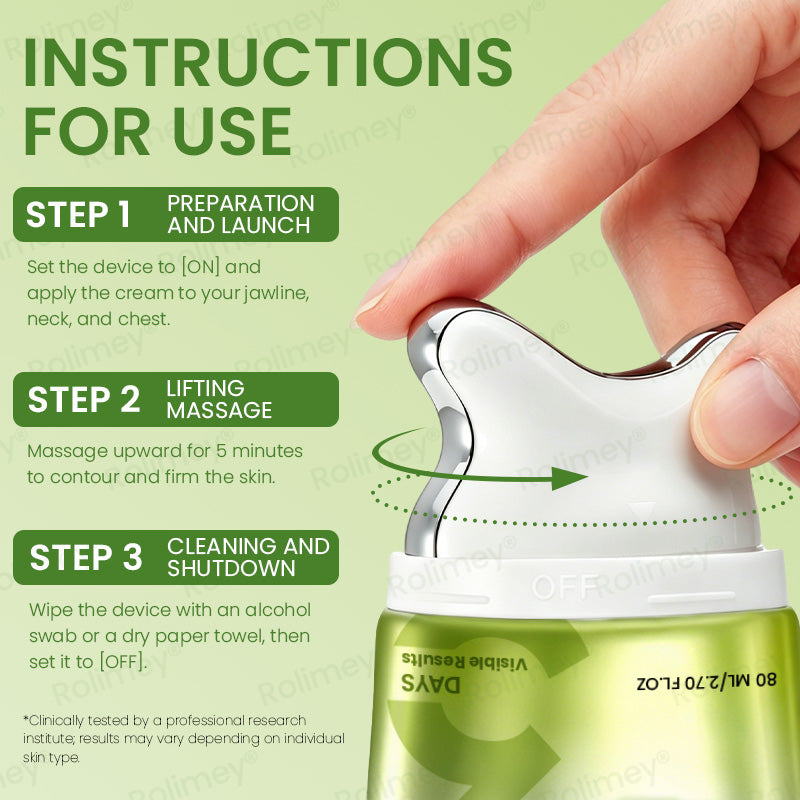 INSTRUCTIONS FOR USE

STEP 1 PREPARATION AND LAUNCH

Set the device to [ON] and apply the cream to your jawline, neck, and chest.

STEP 2 LIFTING MASSAGE

Massage upward for 5 minutes to contour and firm the skin.

STEP 3 CLEANING AND SHUTDOWN

Wipe the device with an alcohol swab or a dry paper towel, then set it to [OFF].

*Clinically tested by a professional research institute; results may vary depending on individual skin type.

OFF

Visible Results

DAYS

80 ML/2.70 FL.OZ

Rolimey®